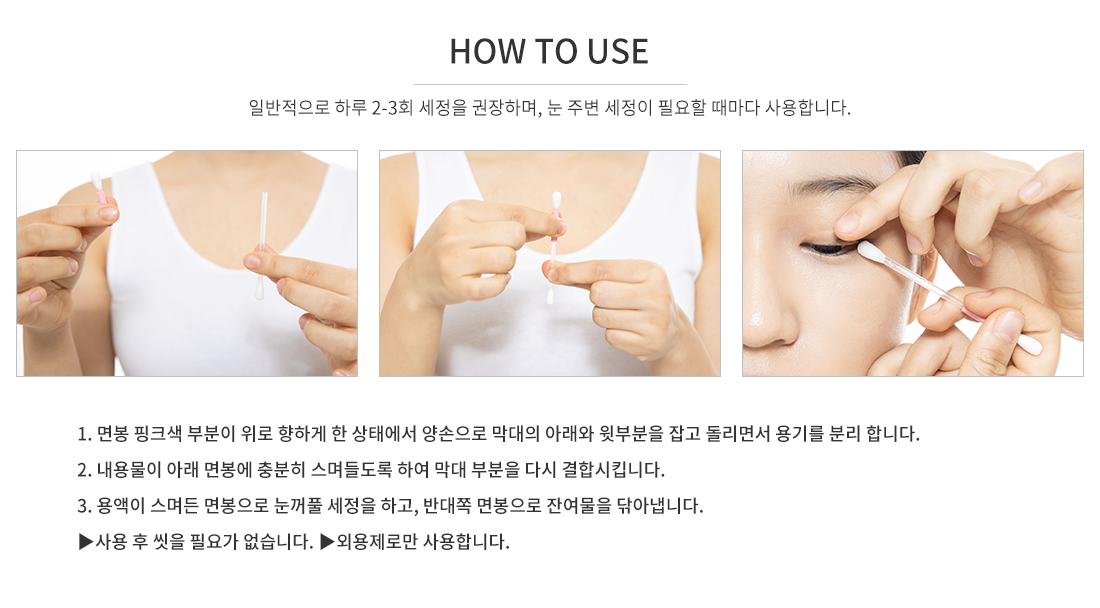 HOW TO USE

일반적으로 하루 2-3회 세정을 권장하며, 눈 주변 세정이 필요할 때마다 사용합니다.

1. 면봉 핑크색 부분이 위로 향하게 한 상태에서 양손으로 막대의 아래와 윗부분을 잡고 돌리면서 용기를 분리 합니다.

2. 내용물이 아래 면봉에 충분히 스며들도록 하여 막대 부분을 다시 결합시킵니다.

3. 용액이 스며든 면봉으로 눈꺼풀 세정을 하고, 반대쪽 면봉으로 잔여물을 닦아냅니다.

▶사용 후 씻을 필요가 없습니다. ▶외용제로만 사용합니다.